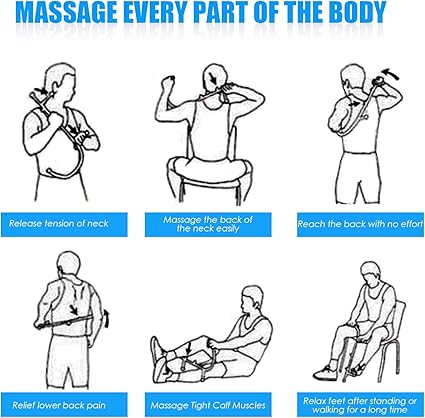 MASSAGE EVERY PART OF THE BODY

Release tension of neck

Massage the back of the neck easily

Reach the back with no effort

Relief lower back pain

Massage Tight Calf Muscles

Relax feet after standing or walking for a long time